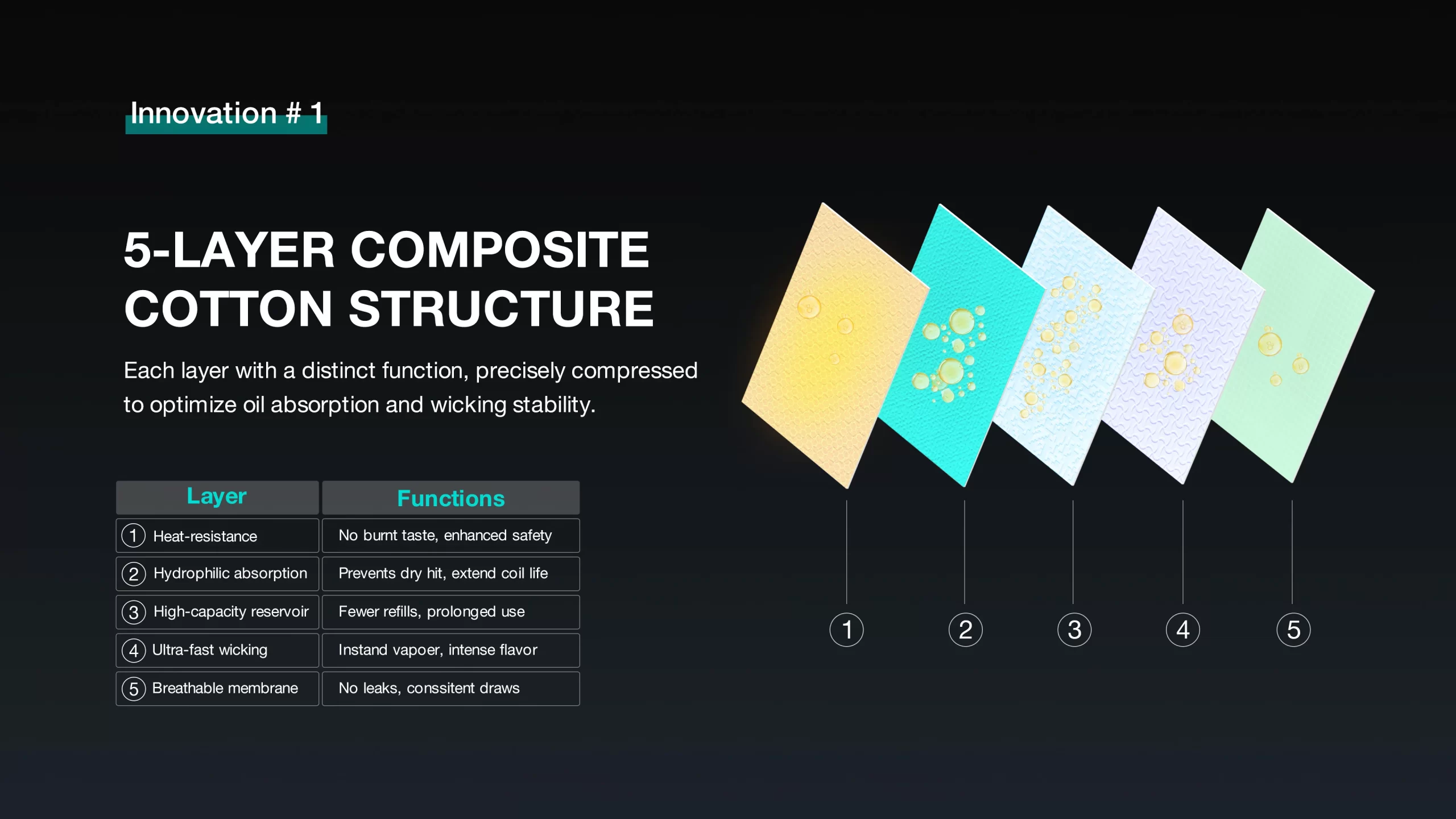 Innovation # 1

5-LAYER COMPOSITE COTTON STRUCTURE

Each layer with a distinct function, precisely compressed to optimize oil absorption and wicking stability.

| Layer | Functions |
|---|---|
| ① Heat-resistance | No burnt taste, enhanced safety |
| ② Hydrophilic absorption | Prevents dry hit, extend coil life |
| ③ High-capacity reservoir | Fewer refills, prolonged use |
| ④ Ultra-fast wicking | Instand vapoer, intense flavor |
| ⑤ Breathable membrane | No leaks, conssitent draws |

1 2 3 4 5