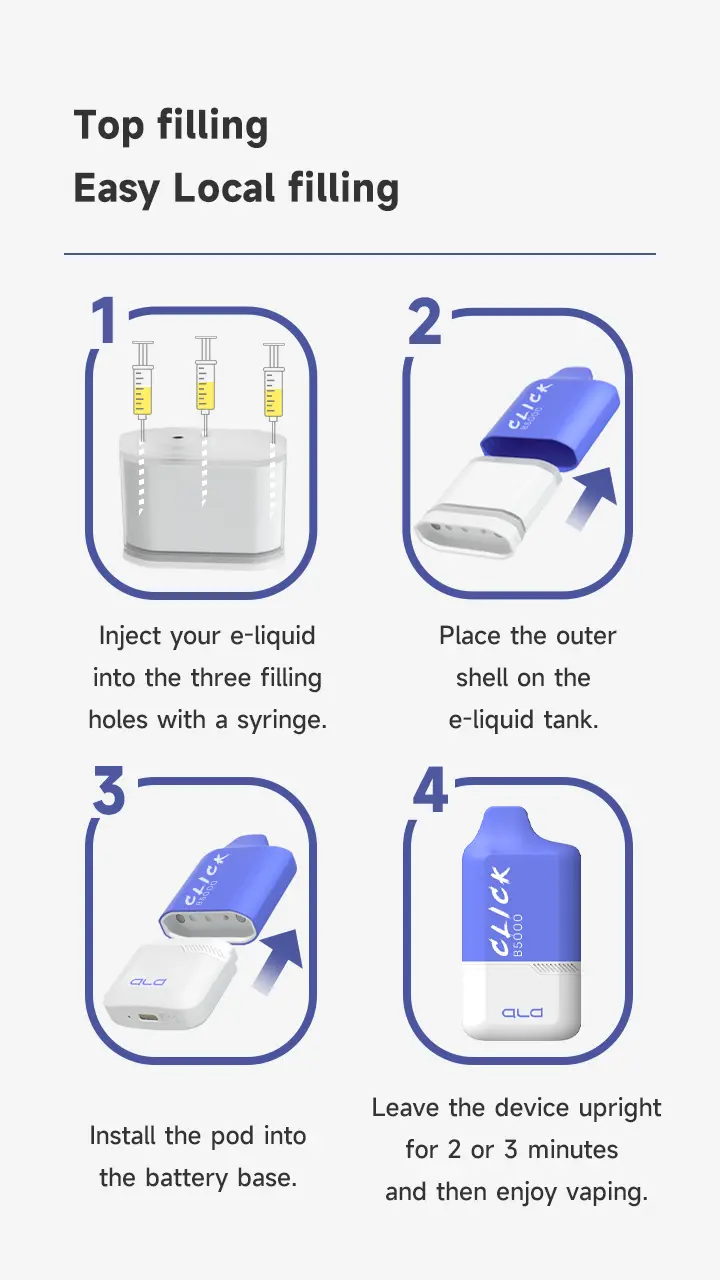 Top filling
Easy Local filling

1

Inject your e-liquid into the three filling holes with a syringe.

2

CLICK
B5000

Place the outer shell on the e-liquid tank.

3

CLICK
B5000

ALD

Install the pod into the battery base.

4

CLICK
B5000

ALD

Leave the device upright for 2 or 3 minutes and then enjoy vaping.