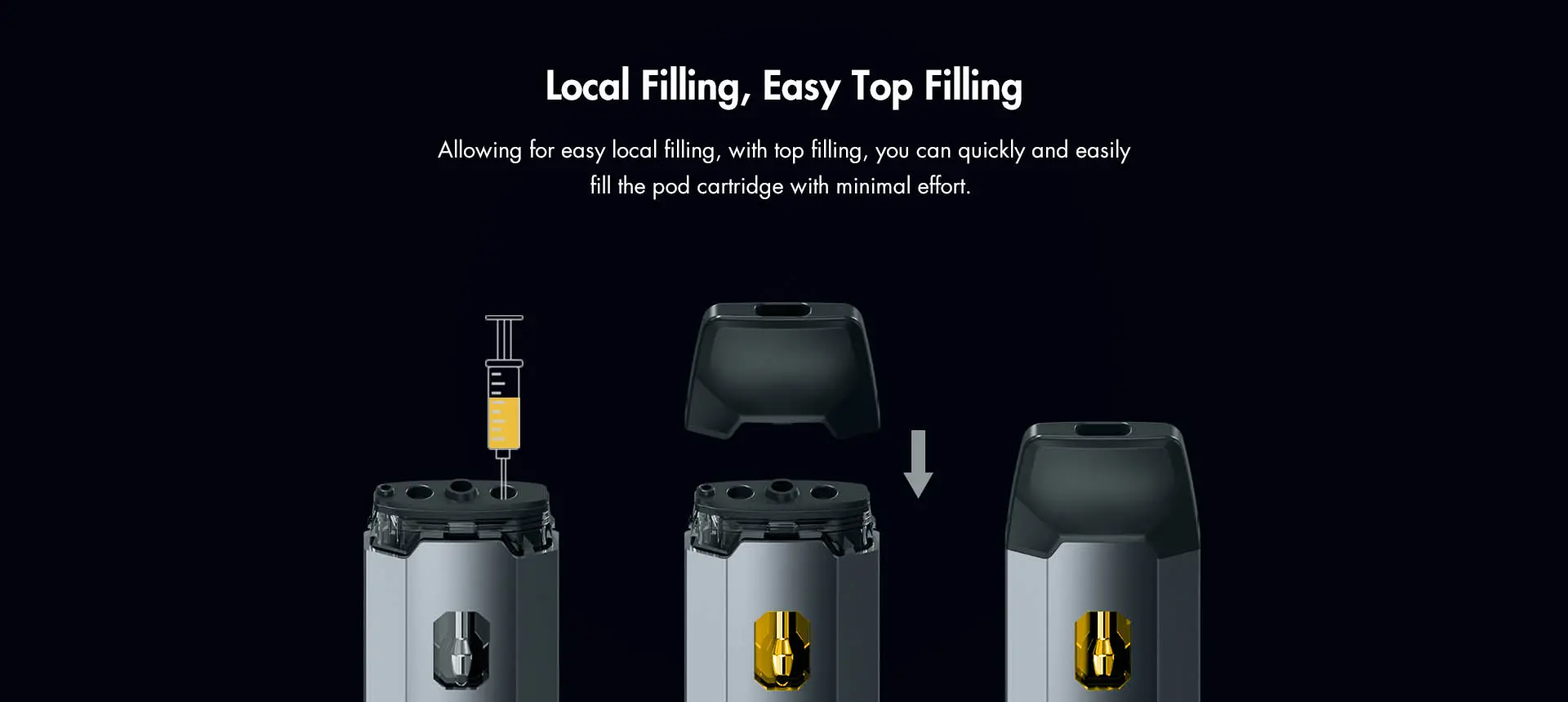 Local Filling, Easy Top Filling

Allowing for easy local filling, with top filling, you can quickly and easily fill the pod cartridge with minimal effort.